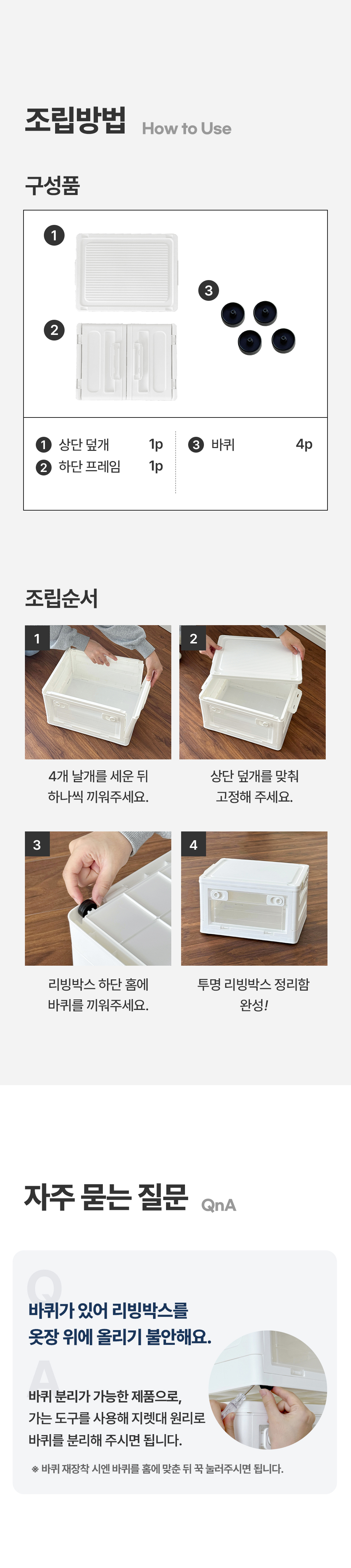 조립방법 How to Use

구성품

1

2

3

1 상단 덮개 1p
2 하단 프레임 1p

3 바퀴 4p

조립순서

1

4개 날개를 세운 뒤 하나씩 끼워주세요.

2

상단 덮개를 맞춰 고정해 주세요.

3

리빙박스 하단 홈에 바퀴를 끼워주세요.

4

투명 리빙박스 정리함 완성!

자주 묻는 질문 QnA

Q

바퀴가 있어 리빙박스를 옷장 위에 올리기 불안해요.

A

바퀴 분리가 가능한 제품으로, 가는 도구를 사용해 지렛대 원리로 바퀴를 분리해 주시면 됩니다.

※ 바퀴 재장착 시엔 바퀴를 홈에 맞춘 뒤 꾹 눌러주시면 됩니다.