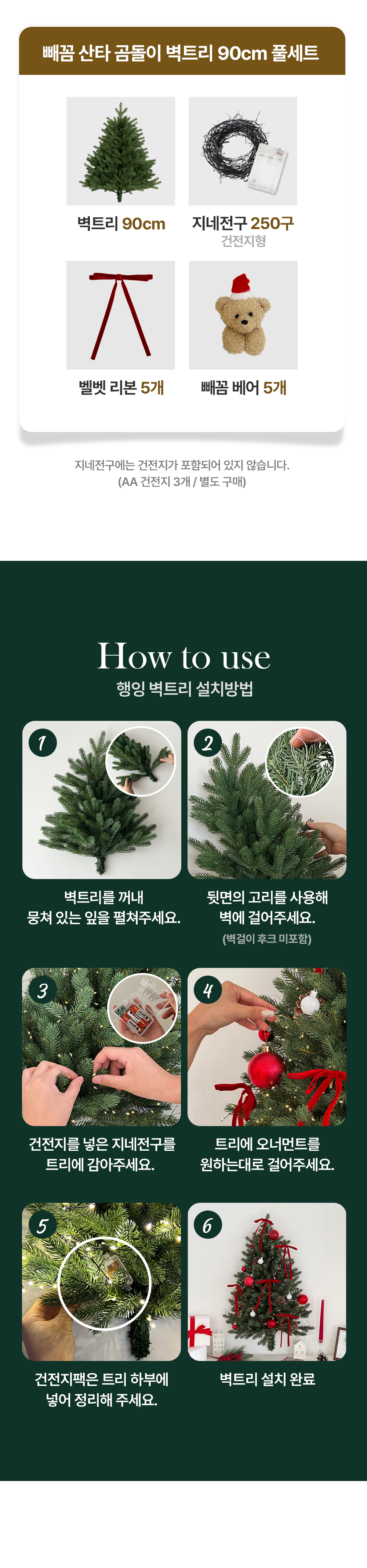 빼꼼 산타 곰돌이 벽트리 90cm 풀세트

벽트리 90cm

지네전구 250구
건전지형

벨벳 리본 5개

빼꼼 베어 5개

지네전구에는 건전지가 포함되어 있지 않습니다.
(AA 건전지 3개 / 별도 구매)

How to use
행잉 벽트리 설치방법

1
벽트리를 꺼내
뭉쳐 있는 잎을 펼쳐주세요.

2
뒷면의 고리를 사용해
벽에 걸어주세요.
(벽걸이 후크 미포함)

3
건전지를 넣은 지네전구를
트리에 감아주세요.

4
트리에 오너먼트를
원하는대로 걸어주세요.

5
건전지팩은 트리 하부에
넣어 정리해 주세요.

6
벽트리 설치 완료