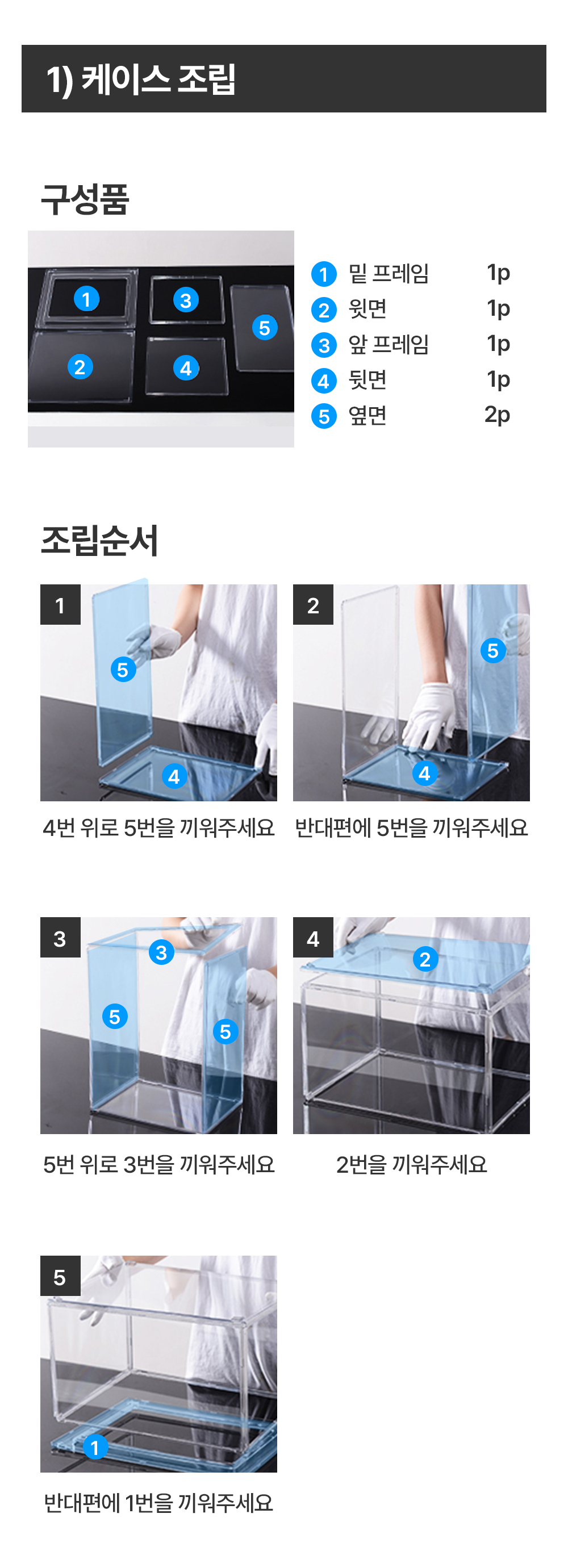 1) 케이스 조립

구성품

1 3 5 2 4

| | | |
|---|---|---|
| 1 | 밑 프레임 | 1p |
| 2 | 윗면 | 1p |
| 3 | 앞 프레임 | 1p |
| 4 | 뒷면 | 1p |
| 5 | 옆면 | 2p |

조립순서

1
5 4
4번 위로 5번을 끼워주세요

2
5 4
반대편에 5번을 끼워주세요

3
3 5 5
5번 위로 3번을 끼워주세요

4
2
2번을 끼워주세요

5
1
반대편에 1번을 끼워주세요