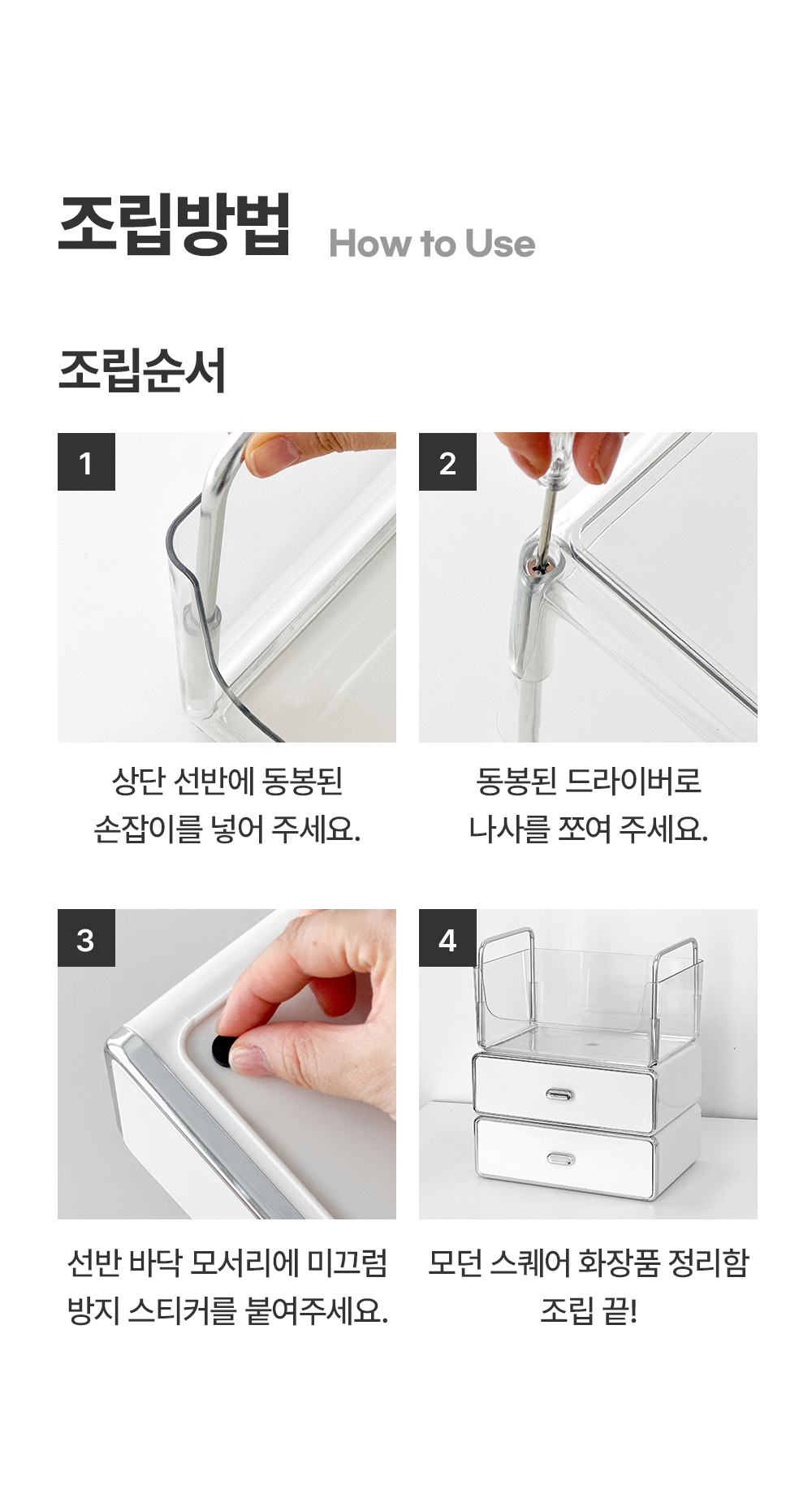 조립방법 How to Use

조립순서

1

상단 선반에 동봉된 손잡이를 넣어 주세요.

2

동봉된 드라이버로 나사를 쪼여 주세요.

3

선반 바닥 모서리에 미끄럼 방지 스티커를 붙여주세요.

4

모던 스퀘어 화장품 정리함 조립 끝!