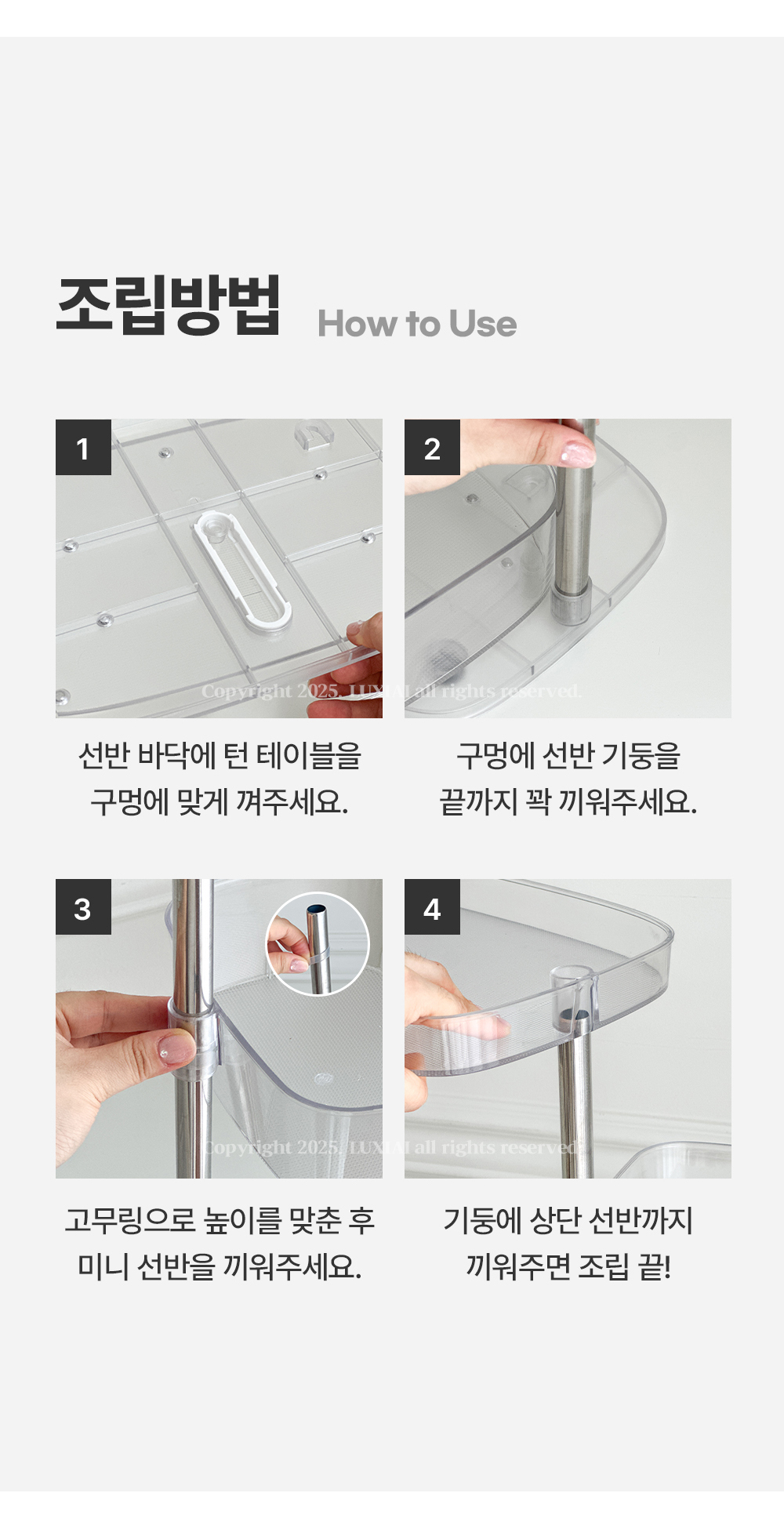 조립방법 How to Use

1

Copyright 2025. LUXIAI all rights reserved.

선반 바닥에 턴 테이블을 구멍에 맞게 껴주세요.

2

구멍에 선반 기둥을 끝까지 꽉 끼워주세요.

3

Copyright 2025. LUXIAI all rights reserved.

고무링으로 높이를 맞춘 후 미니 선반을 끼워주세요.

4

기둥에 상단 선반까지 끼워주면 조립 끝!