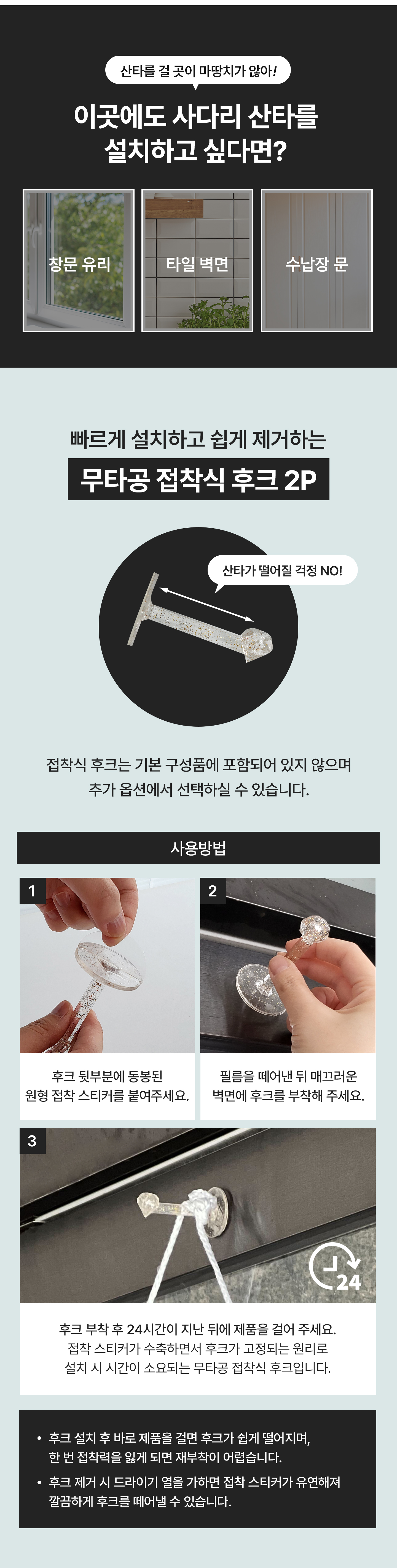 산타를 걸 곳이 마땅치가 않아!

이곳에도 사다리 산타를 설치하고 싶다면?

창문 유리

타일 벽면

수납장 문

빠르게 설치하고 쉽게 제거하는

무타공 접착식 후크 2P

산타가 떨어질 걱정 NO!

접착식 후크는 기본 구성품에 포함되어 있지 않으며 추가 옵션에서 선택하실 수 있습니다.

사용방법

1

후크 뒷부분에 동봉된 원형 접착 스티커를 붙여주세요.

2

필름을 떼어낸 뒤 매끄러운 벽면에 후크를 부착해 주세요.

3

24

후크 부착 후 24시간이 지난 뒤에 제품을 걸어 주세요. 접착 스티커가 수축하면서 후크가 고정되는 원리로 설치 시 시간이 소요되는 무타공 접착식 후크입니다.

• 후크 설치 후 바로 제품을 걸면 후크가 쉽게 떨어지며, 한 번 접착력을 잃게 되면 재부착이 어렵습니다.
• 후크 제거 시 드라이기 열을 가하면 접착 스티커가 유연해져 깔끔하게 후크를 떼어낼 수 있습니다.